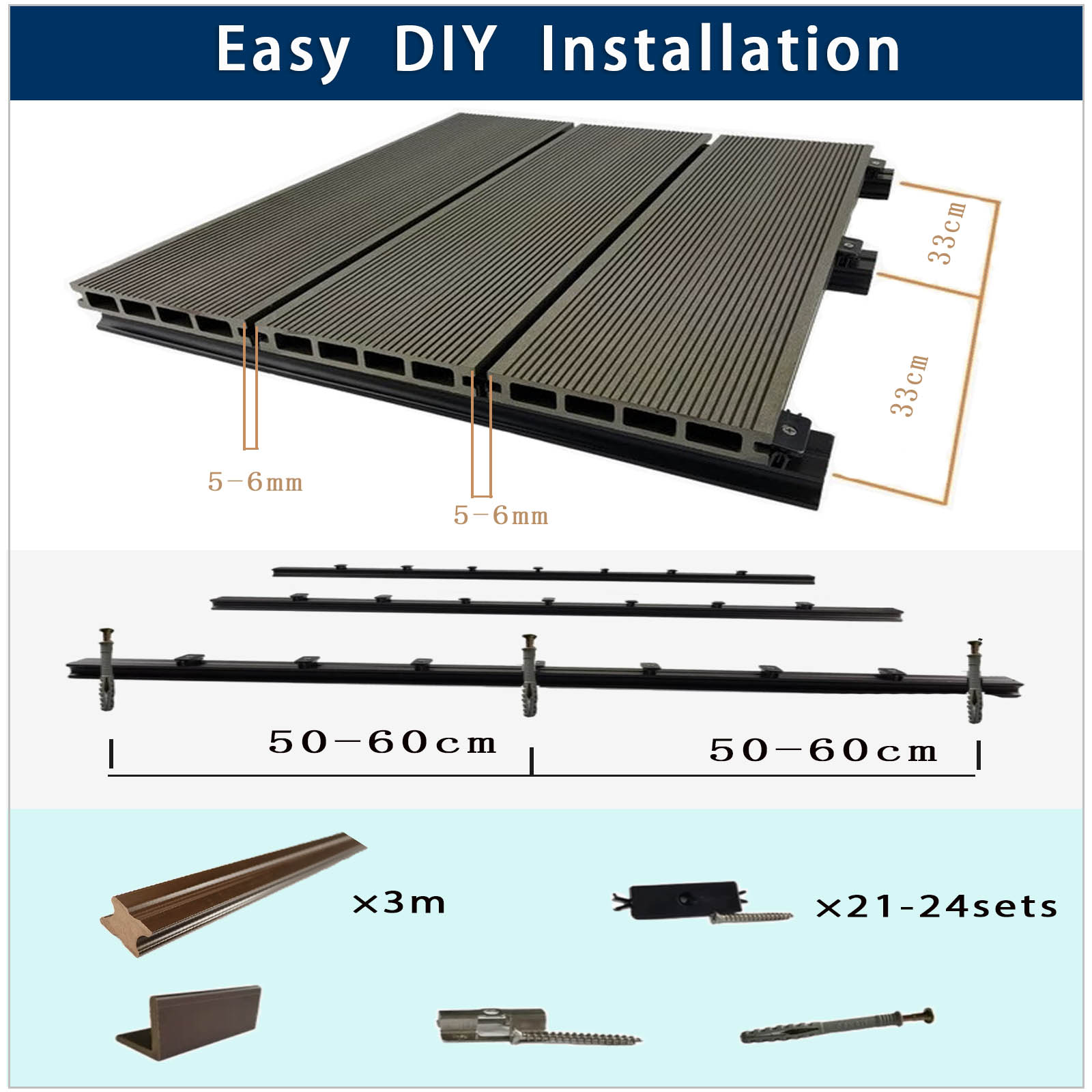 Easy DIY Installation

33cm

33cm

5-6mm

5-6mm

50-60cm

50-60cm

×3m

×21-24sets